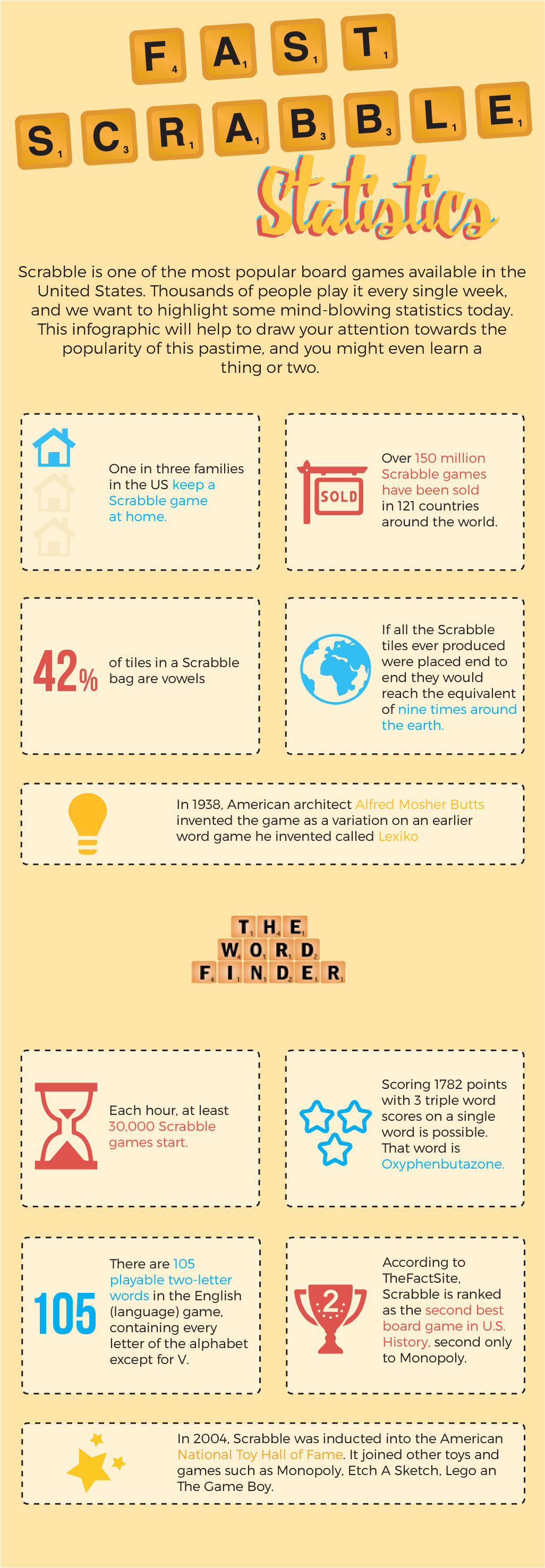 F4 A1 S1 T1
S1 C3 R1 A1 B3 B3 L1 E1
Statistics

Scrabble is one of the most popular board games available in the United States. Thousands of people play it every single week, and we want to highlight some mind-blowing statistics today. This infographic will help to draw your attention towards the popularity of this pastime, and you might even learn a thing or two.

One in three families in the US keep a Scrabble game at home.

SOLD

Over 150 million Scrabble games have been sold in 121 countries around the world.

42% of tiles in a Scrabble bag are vowels

If all the Scrabble tiles ever produced were placed end to end they would reach the equivalent of nine times around the earth.

In 1938, American architect Alfred Mosher Butts invented the game as a variation on an earlier word game he invented called Lexiko

T1 H4 E1
W4 O1 R1 D2
F4 I1 N1 D2 E1 R1

Each hour, at least 30,000 Scrabble games start.

Scoring 1782 points with 3 triple word scores on a single word is possible. That word is Oxyphenbutazone.

105

There are 105 playable two-letter words in the English (language) game, containing every letter of the alphabet except for V.

2

According to TheFactSite, Scrabble is ranked as the second best board game in U.S. History, second only to Monopoly.

In 2004, Scrabble was inducted into the American National Toy Hall of Fame. It joined other toys and games such as Monopoly, Etch A Sketch, Lego an The Game Boy.